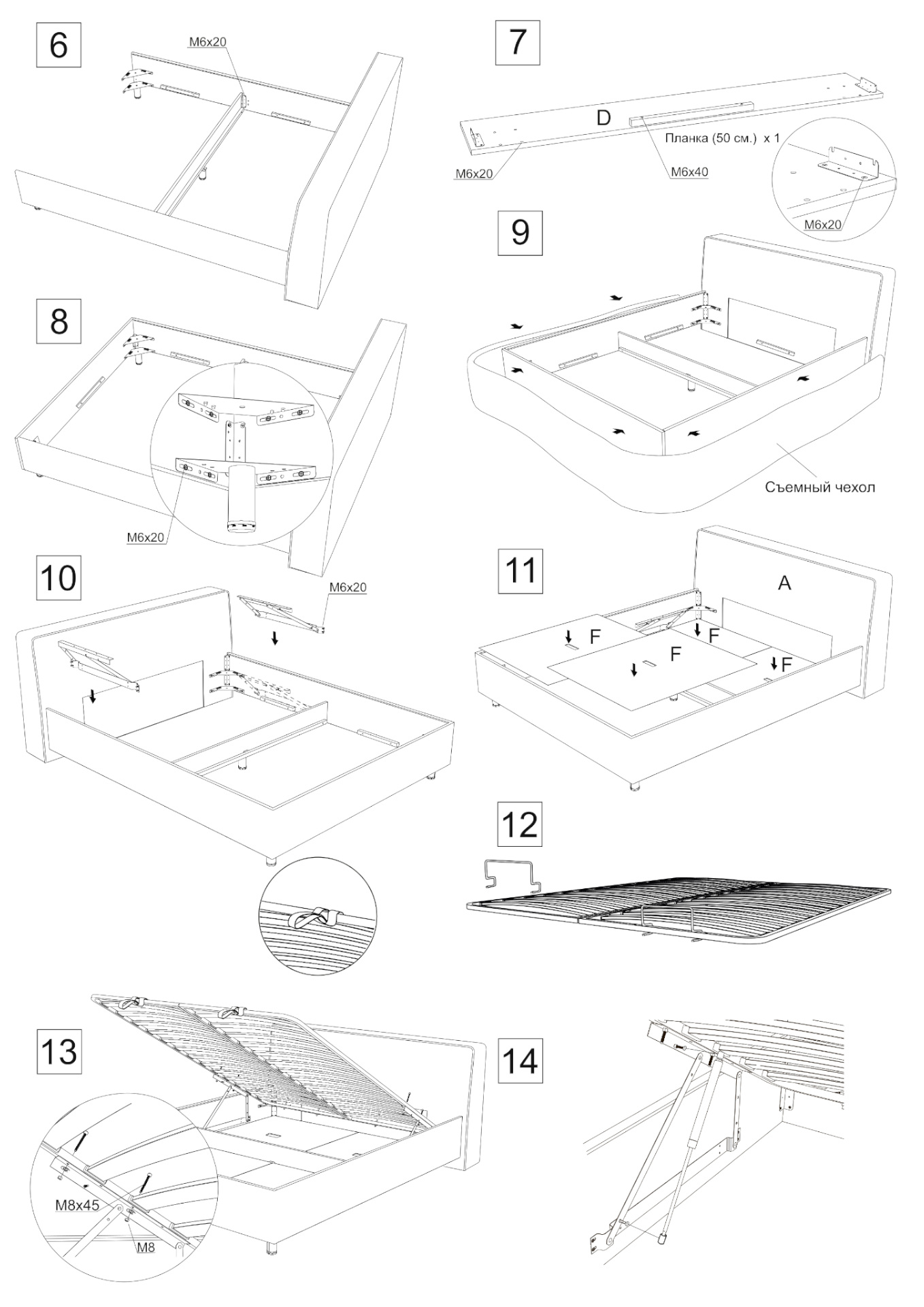 6

M6x20

7

D

Планка (50 см.) x 1

M6x20

M6x40

M6x20

8

M6x20

9

Съемный чехол

10

M6x20

11

A

F

F

F

F

12

13

M8x45

M8

14